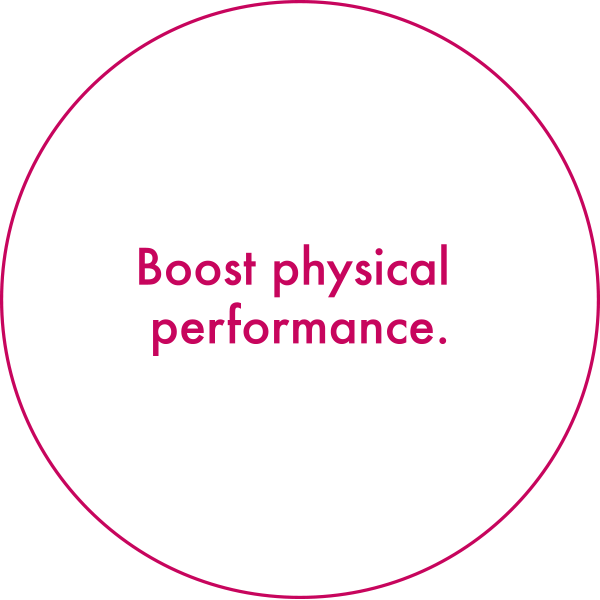 Boost physical performance.